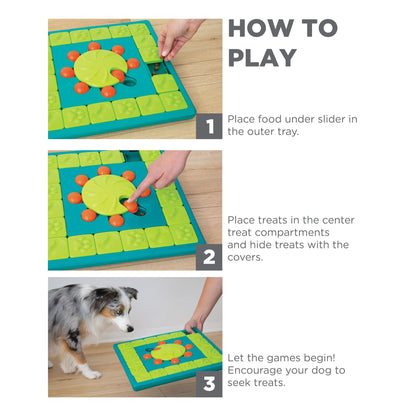 HOW TO PLAY

1

Place food under slider in the outer tray.

2

Place treats in the center treat compartments and hide treats with the covers.

3

Let the games begin! Encourage your dog to seek treats.