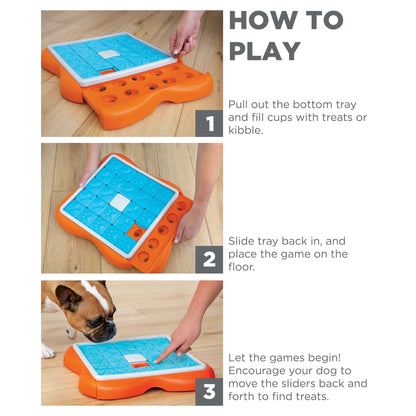 HOW TO PLAY

1

Pull out the bottom tray and fill cups with treats or kibble.

2

Slide tray back in, and place the game on the floor.

3

Let the games begin! Encourage your dog to move the sliders back and forth to find treats.