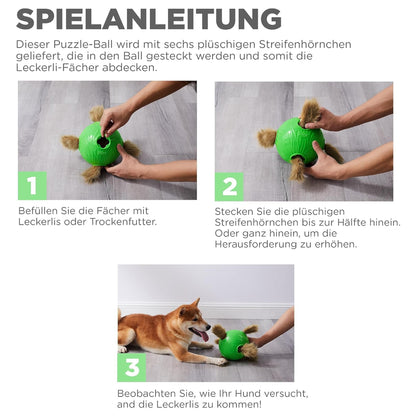 SPIELANLEITUNG

Dieser Puzzle-Ball wird mit sechs plüschigen Streifenhörnchen geliefert, die in den Ball gesteckt werden und somit die Leckerli-Fächer abdecken.

1

Befüllen Sie die Fächer mit Leckerlis oder Trockenfutter.

2

Stecken Sie die plüschigen Streifenhörnchen bis zur Hälfte hinein. Oder ganz hinein, um die Herausforderung zu erhöhen.

3

Beobachten Sie, wie Ihr Hund versucht, and die Leckerlis zu kommen!