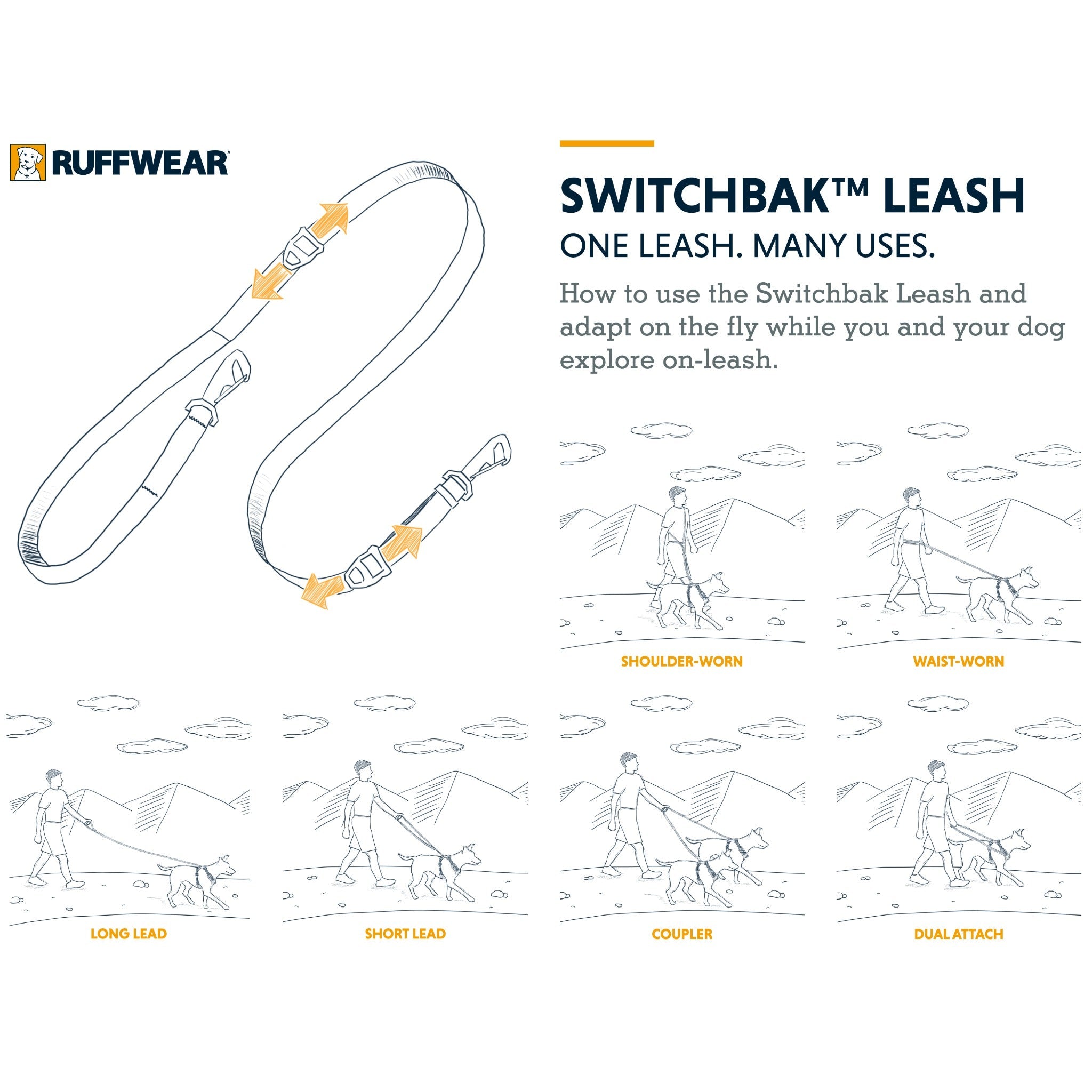 RUFFWEAR®

SWITCHBAK™ LEASH

ONE LEASH. MANY USES.

How to use the Switchbak Leash and adapt on the fly while you and your dog explore on-leash.

SHOULDER-WORN

WAIST-WORN

LONG LEAD

SHORT LEAD

COUPLER

DUAL ATTACH