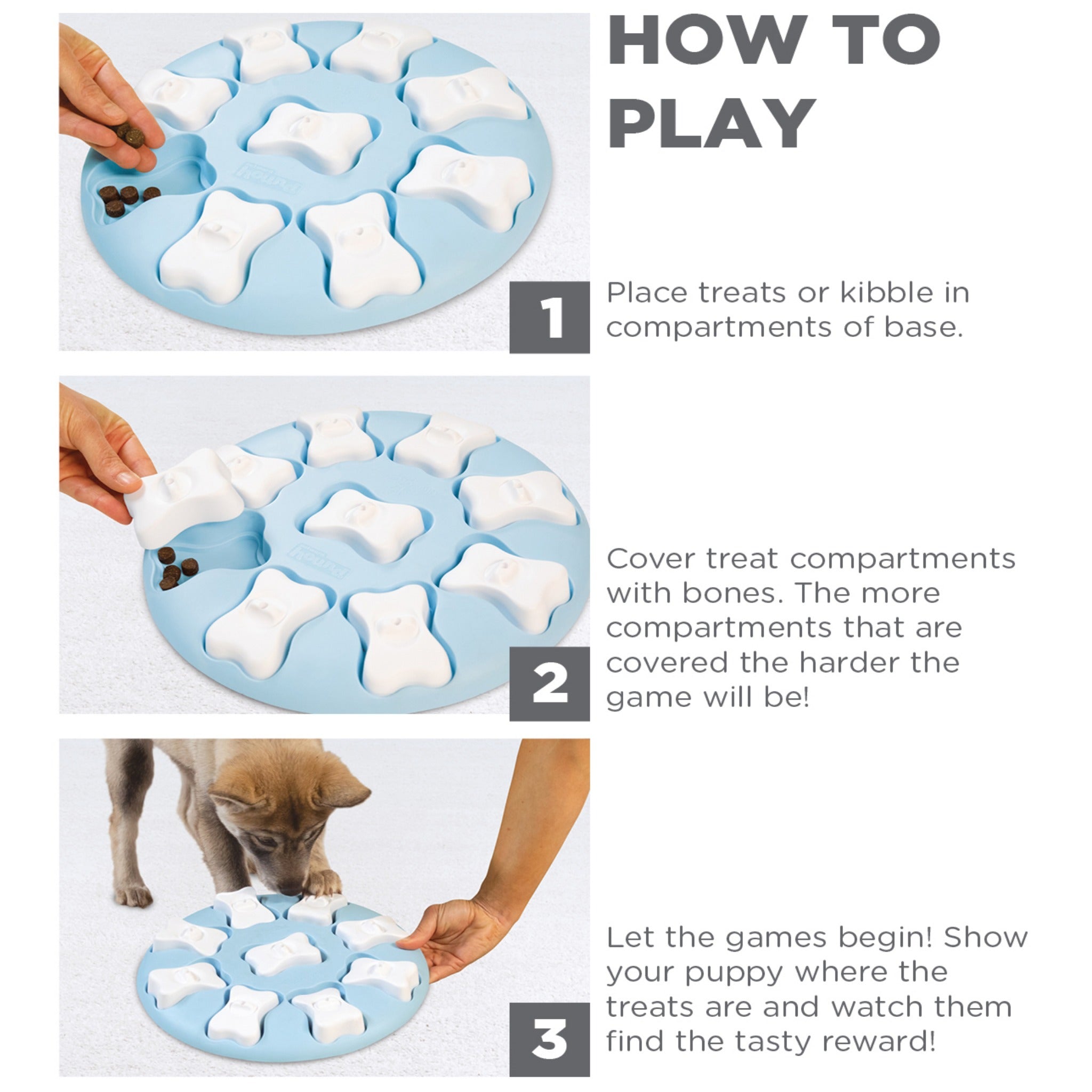 HOW TO PLAY

1

Place treats or kibble in compartments of base.

2

Cover treat compartments with bones. The more compartments that are covered the harder the game will be!

3

Let the games begin! Show your puppy where the treats are and watch them find the tasty reward!