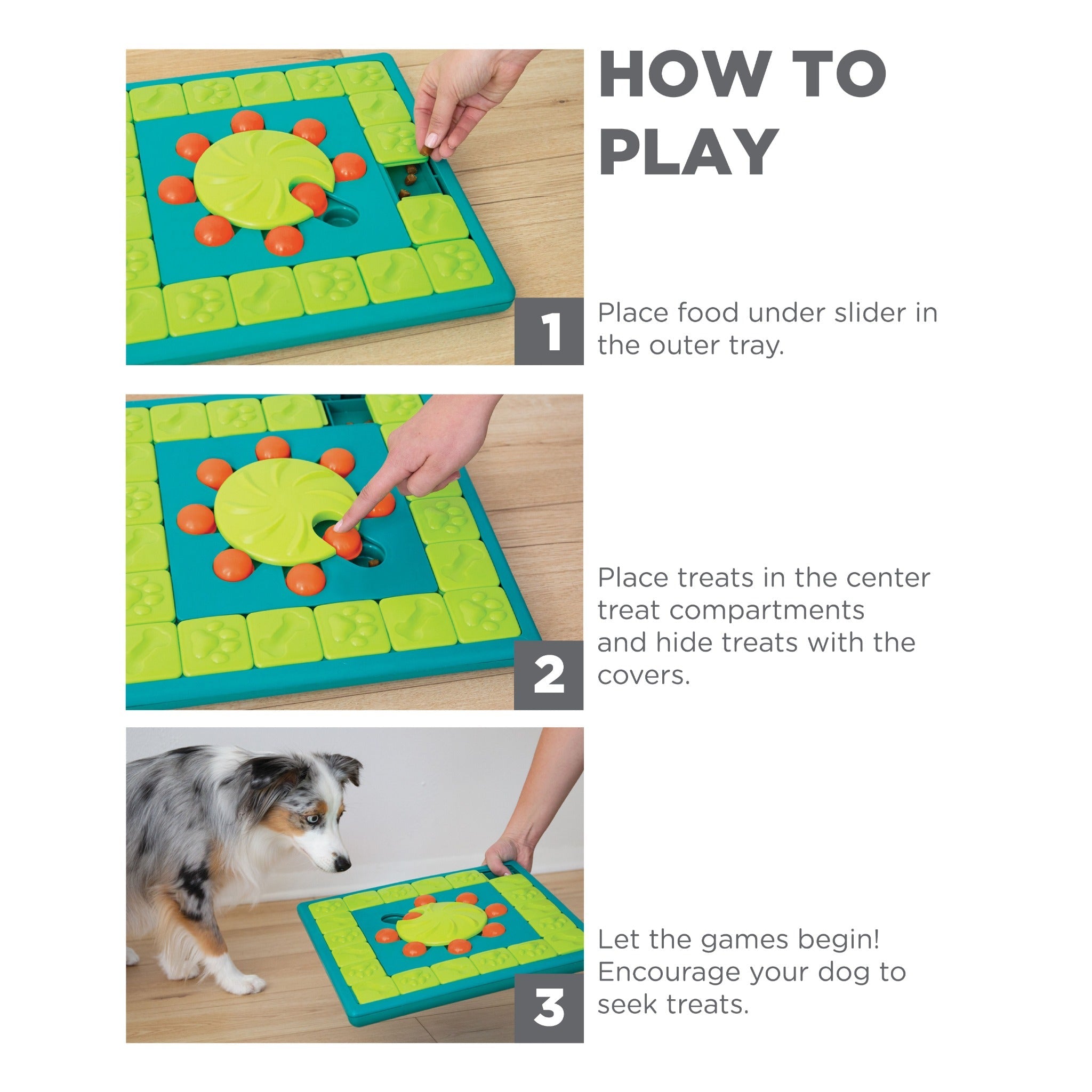 HOW TO PLAY

1

Place food under slider in the outer tray.

2

Place treats in the center treat compartments and hide treats with the covers.

3

Let the games begin! Encourage your dog to seek treats.