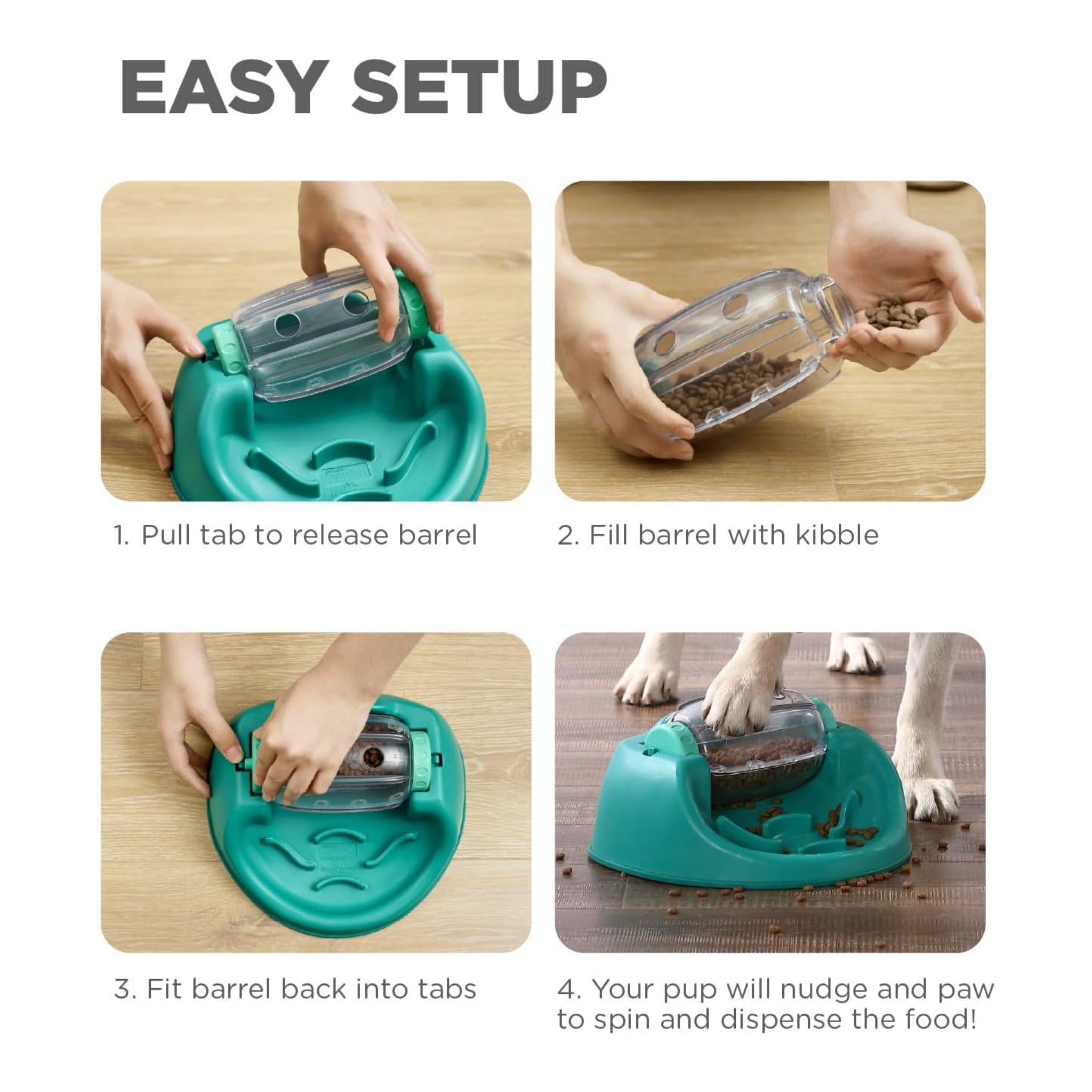 EASY SETUP

1. Pull tab to release barrel

2. Fill barrel with kibble

3. Fit barrel back into tabs

4. Your pup will nudge and paw to spin and dispense the food!