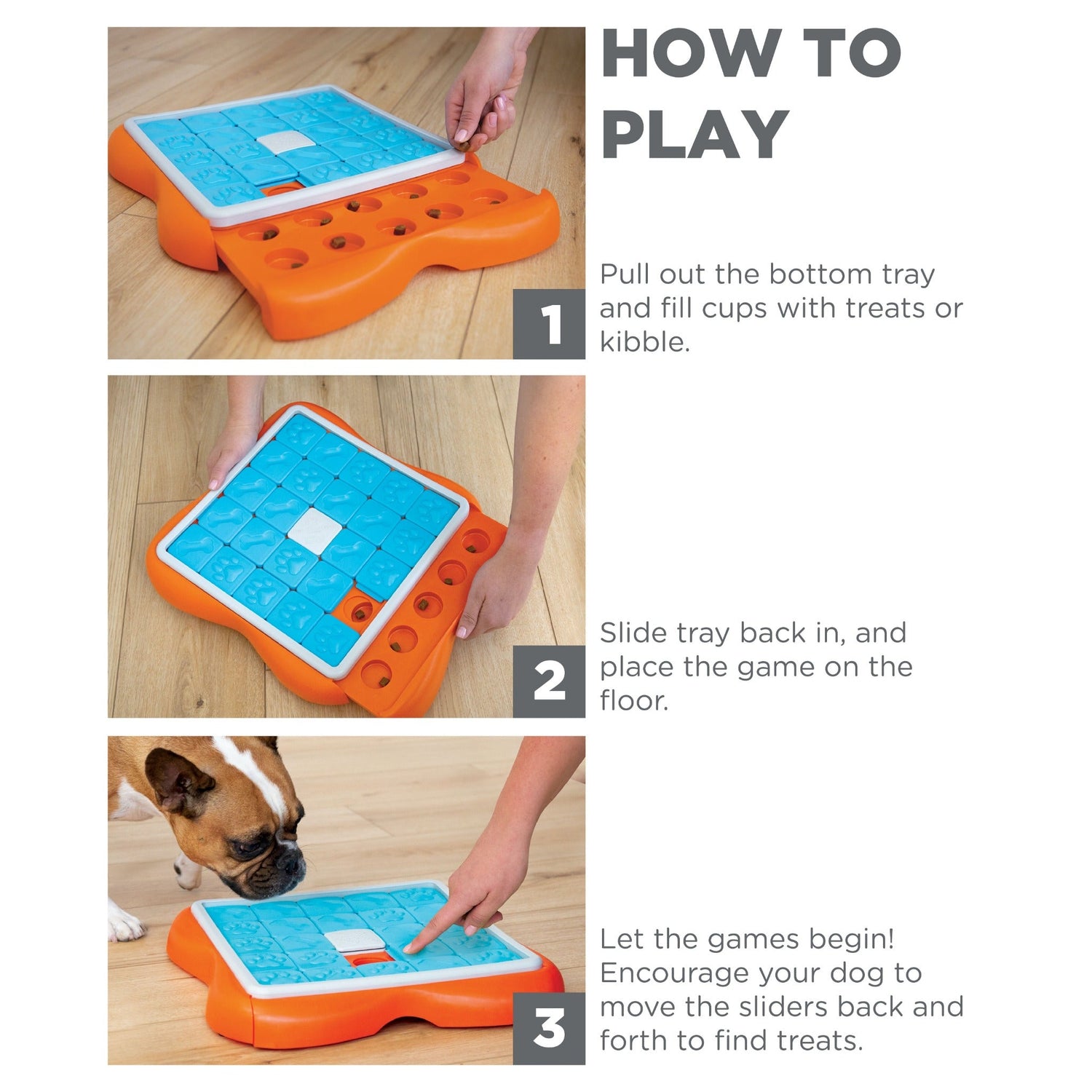 HOW TO PLAY

1

Pull out the bottom tray and fill cups with treats or kibble.

2

Slide tray back in, and place the game on the floor.

3

Let the games begin! Encourage your dog to move the sliders back and forth to find treats.