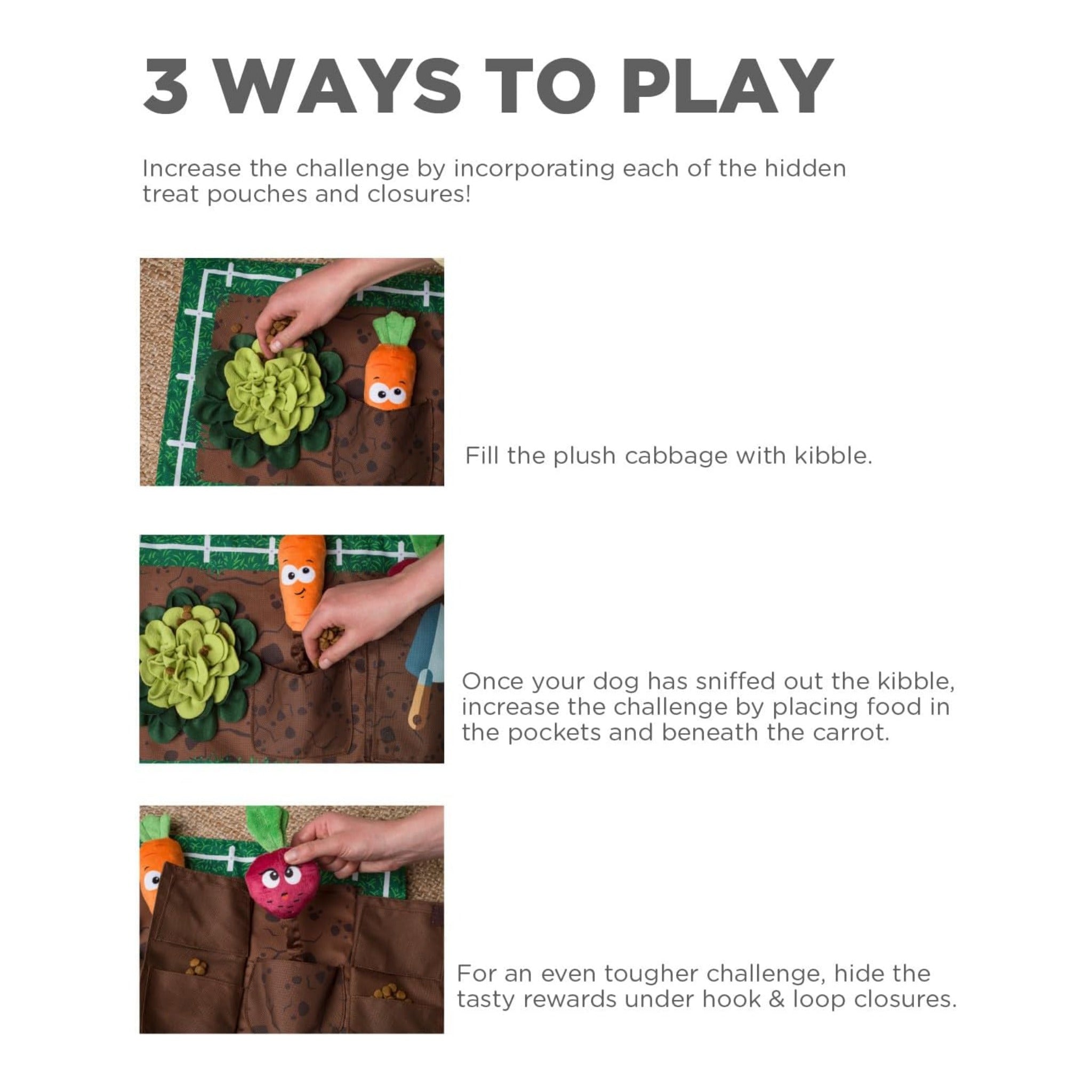 3 WAYS TO PLAY

Increase the challenge by incorporating each of the hidden treat pouches and closures!

Fill the plush cabbage with kibble.

Once your dog has sniffed out the kibble, increase the challenge by placing food in the pockets and beneath the carrot.

For an even tougher challenge, hide the tasty rewards under hook & loop closures.