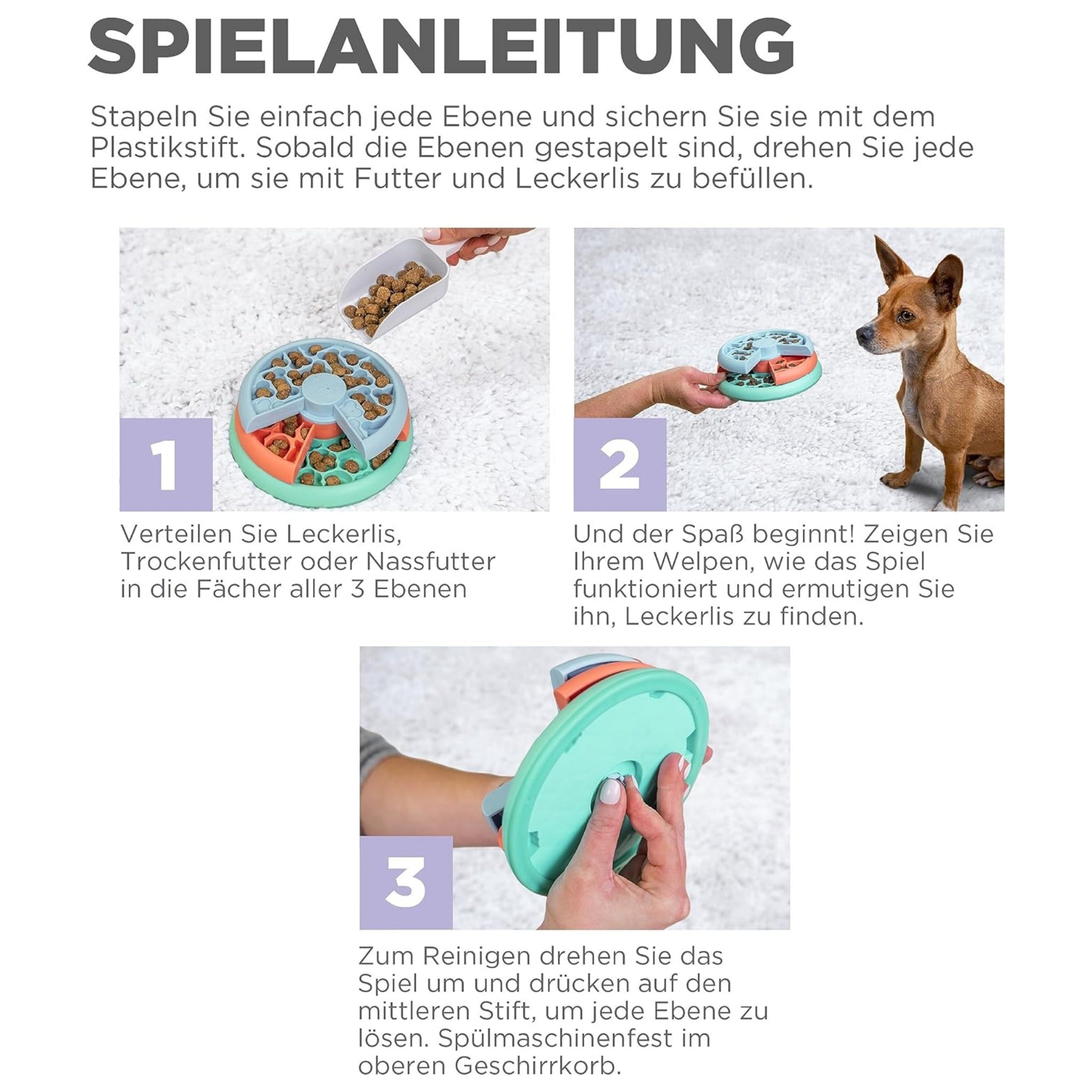 SPIELANLEITUNG

Stapeln Sie einfach jede Ebene und sichern Sie sie mit dem Plastikstift. Sobald die Ebenen gestapelt sind, drehen Sie jede Ebene, um sie mit Futter und Leckerlis zu befüllen.

1

Verteilen Sie Leckerlis, Trockenfutter oder Nassfutter in die Fächer aller 3 Ebenen

2

Und der Spaß beginnt! Zeigen Sie Ihrem Welpen, wie das Spiel funktioniert und ermutigen Sie ihn, Leckerlis zu finden.

3

Zum Reinigen drehen Sie das Spiel um und drücken auf den mittleren Stift, um jede Ebene zu lösen. Spülmaschinenfest im oberen Geschirrkorb.