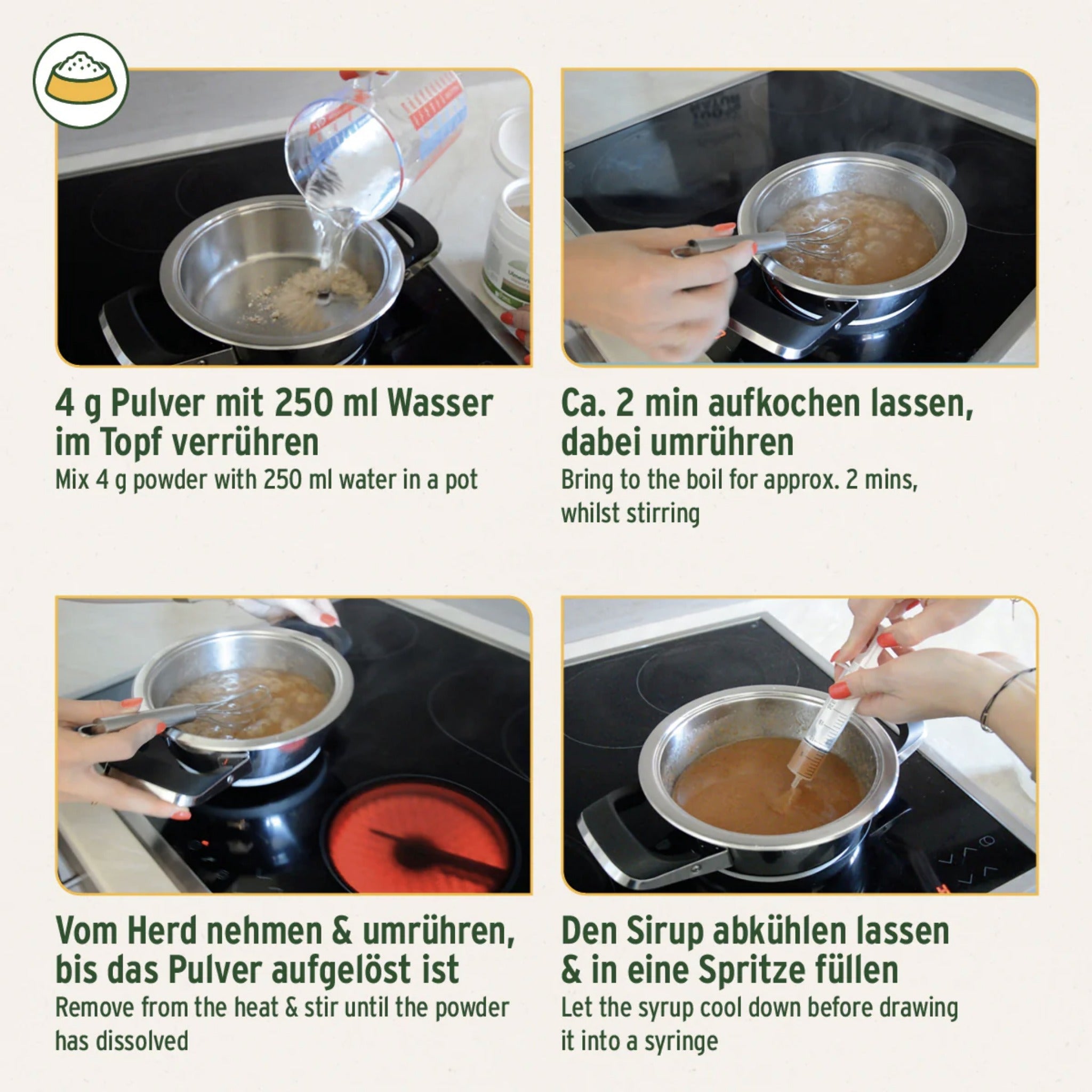 4 g Pulver mit 250 ml Wasser im Topf verrühren
Mix 4 g powder with 250 ml water in a pot

Ca. 2 min aufkochen lassen, dabei umrühren
Bring to the boil for approx. 2 mins, whilst stirring

Vom Herd nehmen & umrühren, bis das Pulver aufgelöst ist
Remove from the heat & stir until the powder has dissolved

Den Sirup abkühlen lassen & in eine Spritze füllen
Let the syrup cool down before drawing it into a syringe